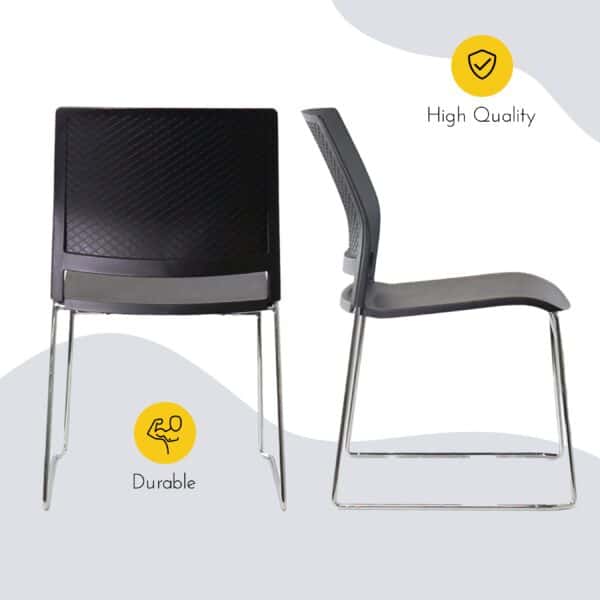 High Quality

Durable