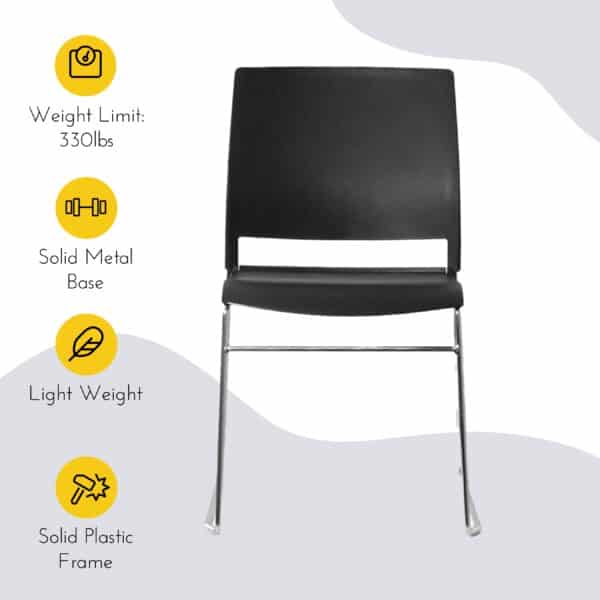 Weight Limit: 330lbs

Solid Metal Base

Light Weight

Solid Plastic Frame