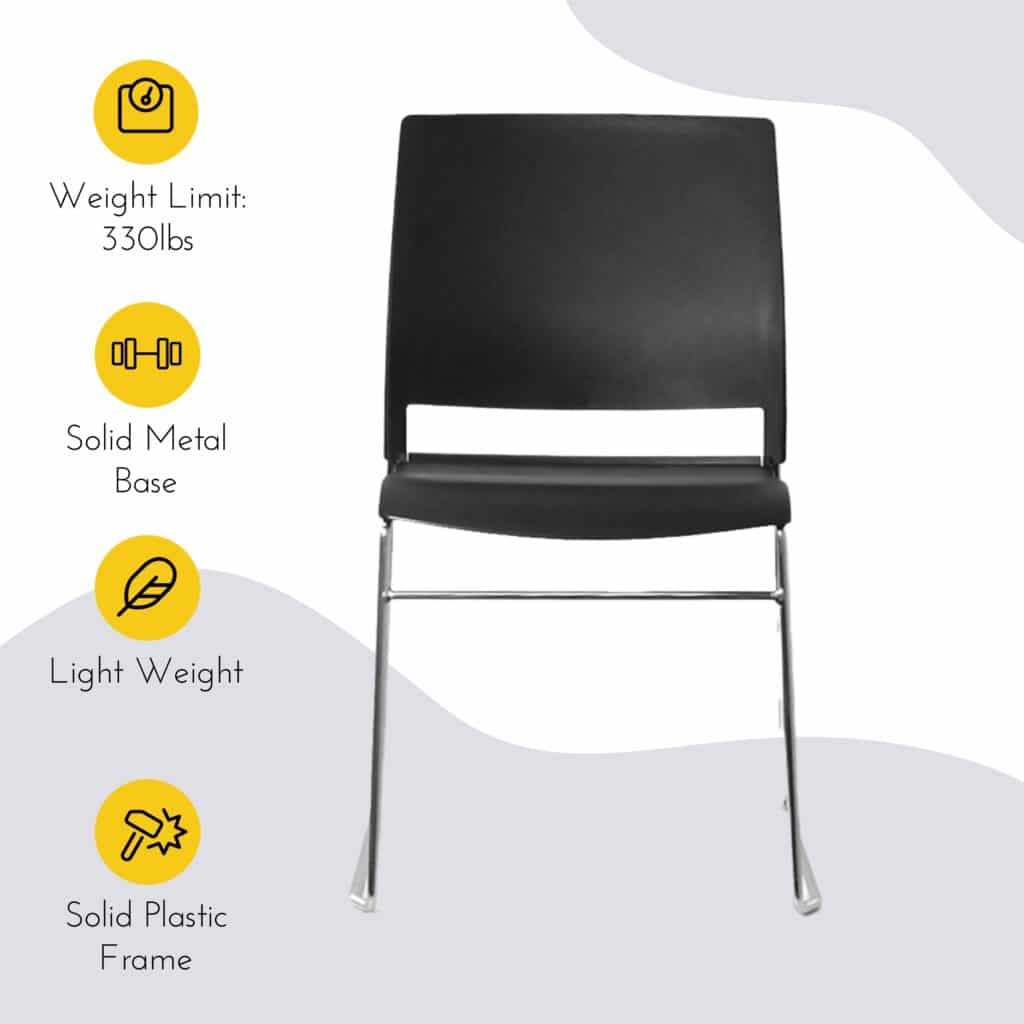 Weight Limit: 330lbs

Solid Metal Base

Light Weight

Solid Plastic Frame