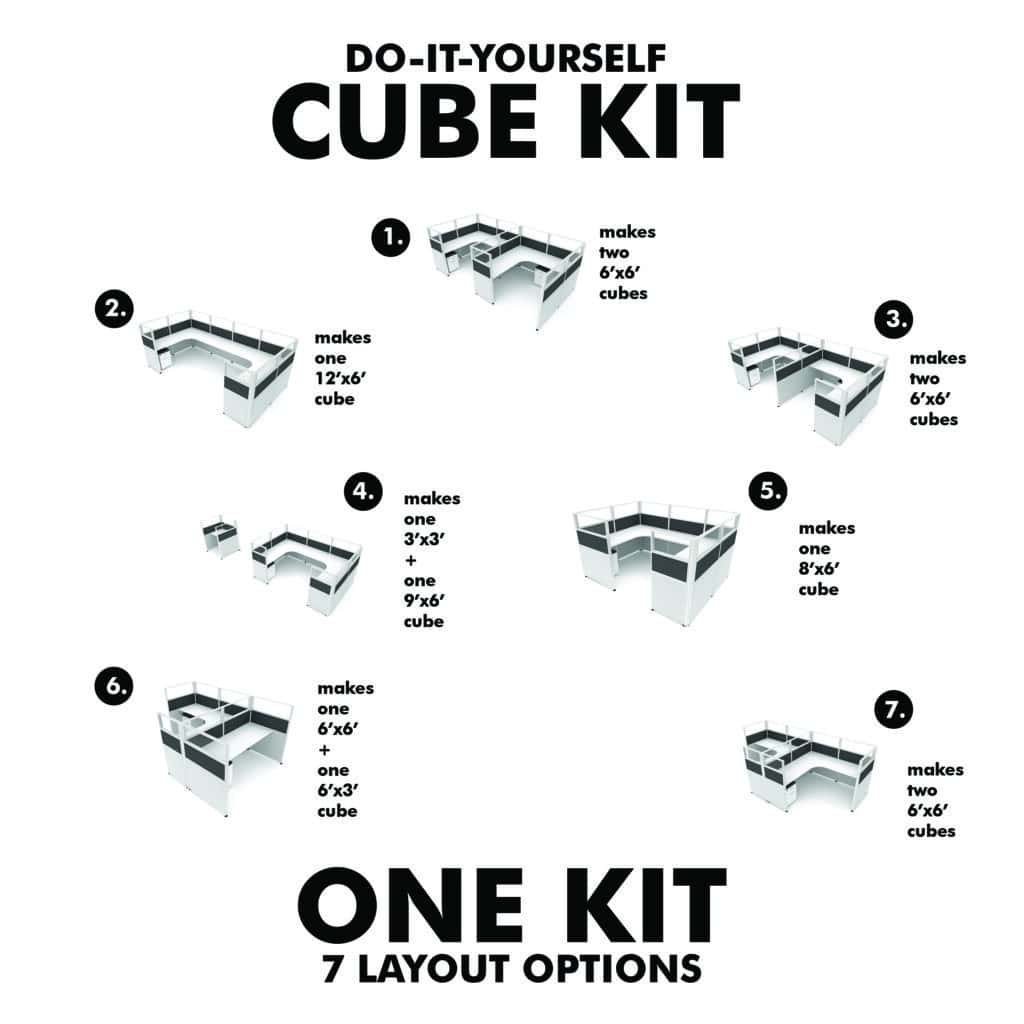 DO-IT-YOURSELF
CUBE KIT

1. makes two 6'x6' cubes

2. makes one 12'x6' cube

3. makes two 6'x6' cubes

4. makes one 3'x3' + one 9'x6' cube

5. makes one 8'x6' cube

6. makes one 6'x6' + one 6'x3' cube

7. makes two 6'x6' cubes

ONE KIT
7 LAYOUT OPTIONS